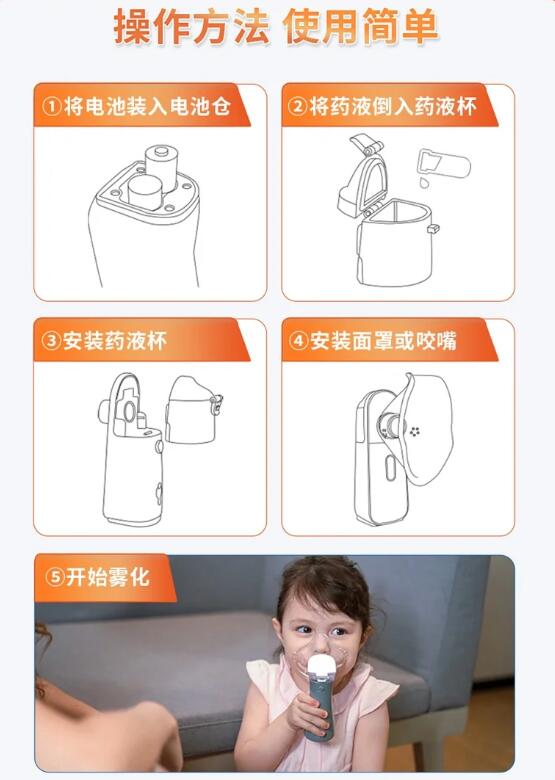 操作方法 使用简单

①将电池装入电池仓

②将药液倒入药液杯

③安装药液杯

④安装面罩或咬嘴

⑤开始雾化